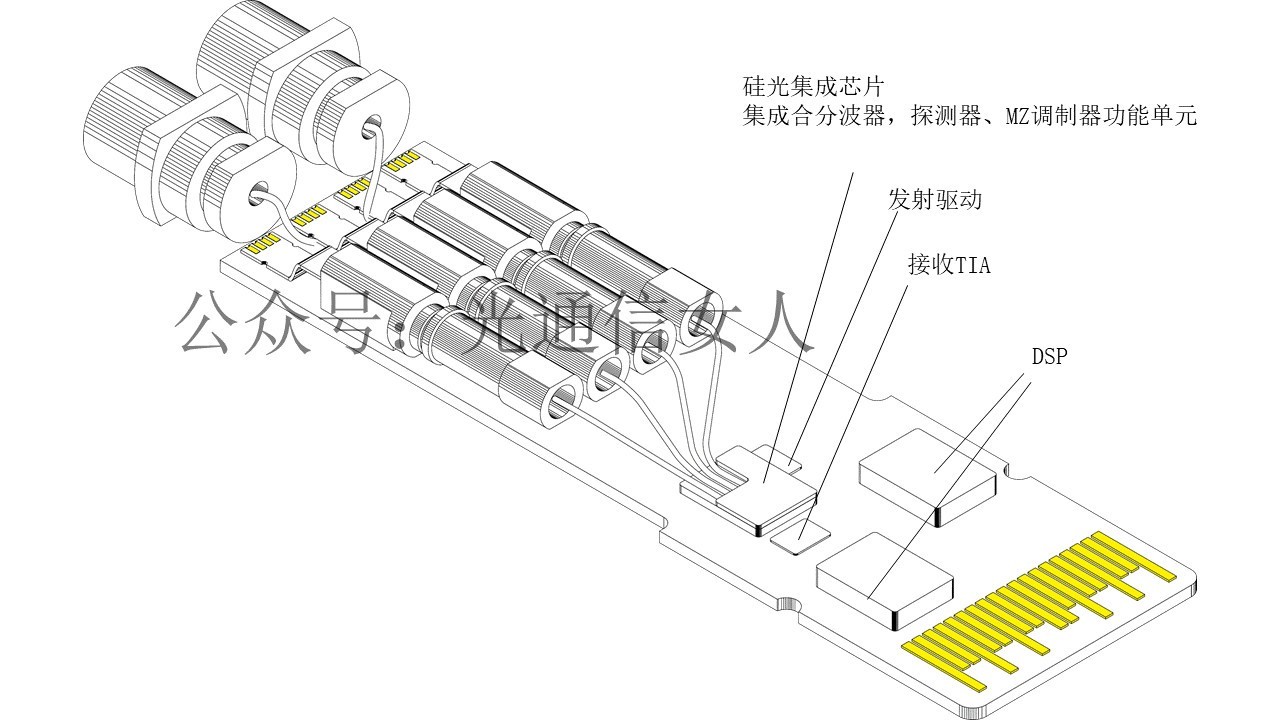 硅光集成芯片
集成合分波器，探测器、MZ调制器功能单元

发射驱动

接收TIA

公众号：光通信女人

DSP