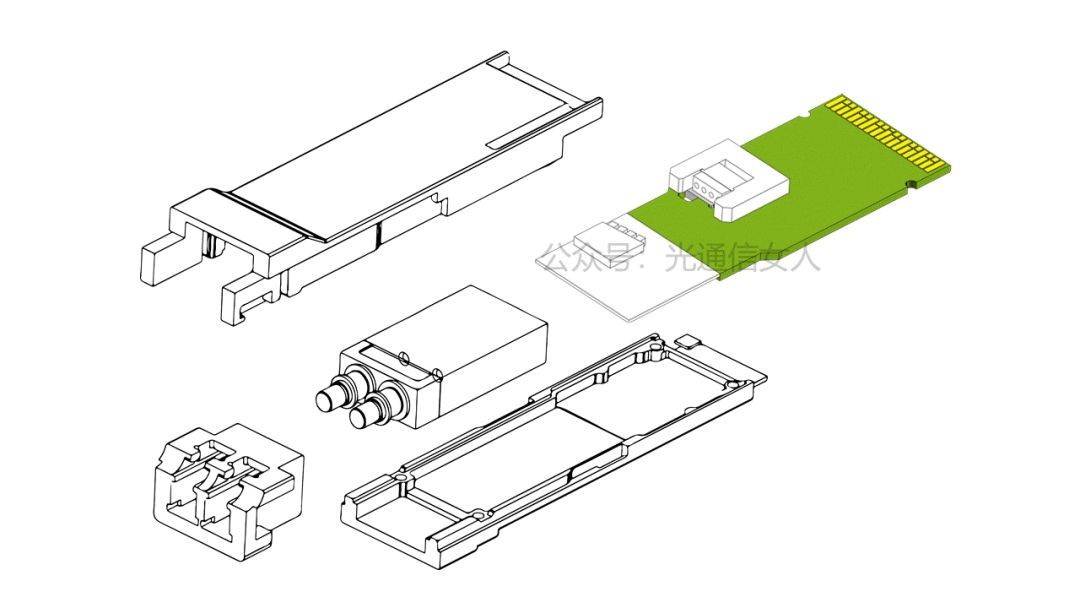 公众号 · 光通信女人