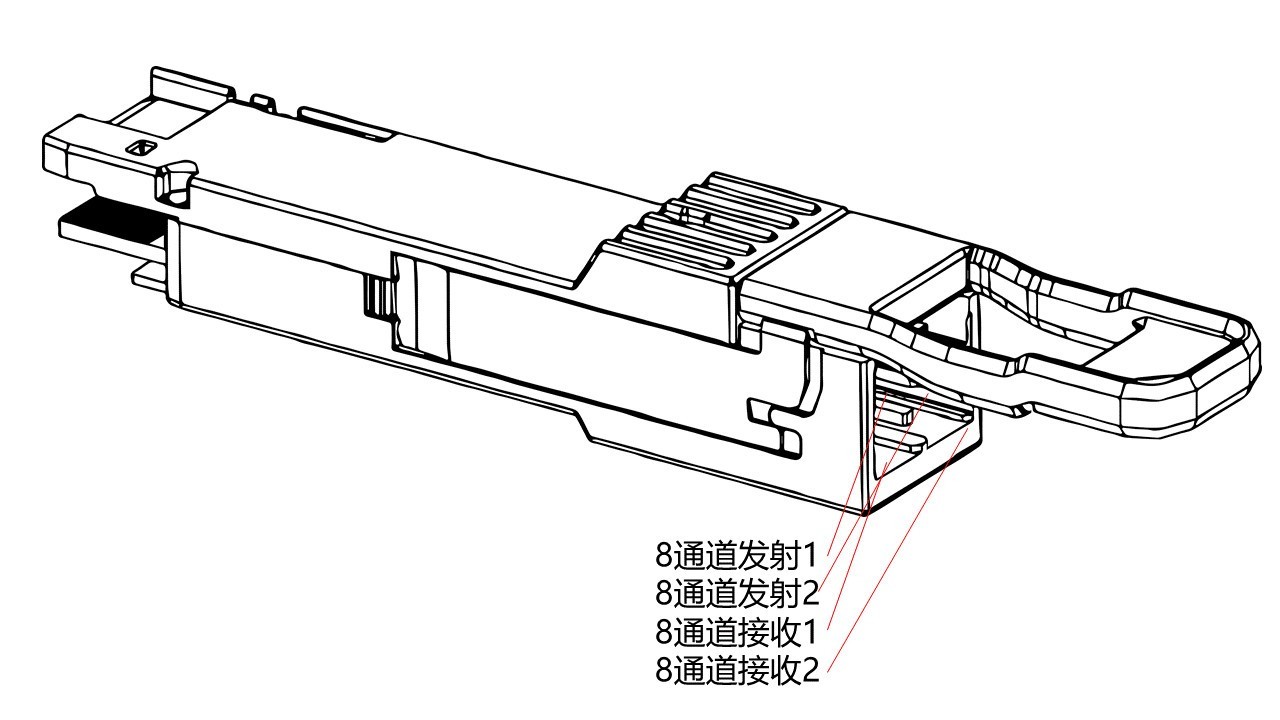 8通道发射1
8通道发射2
8通道接收1
8通道接收2