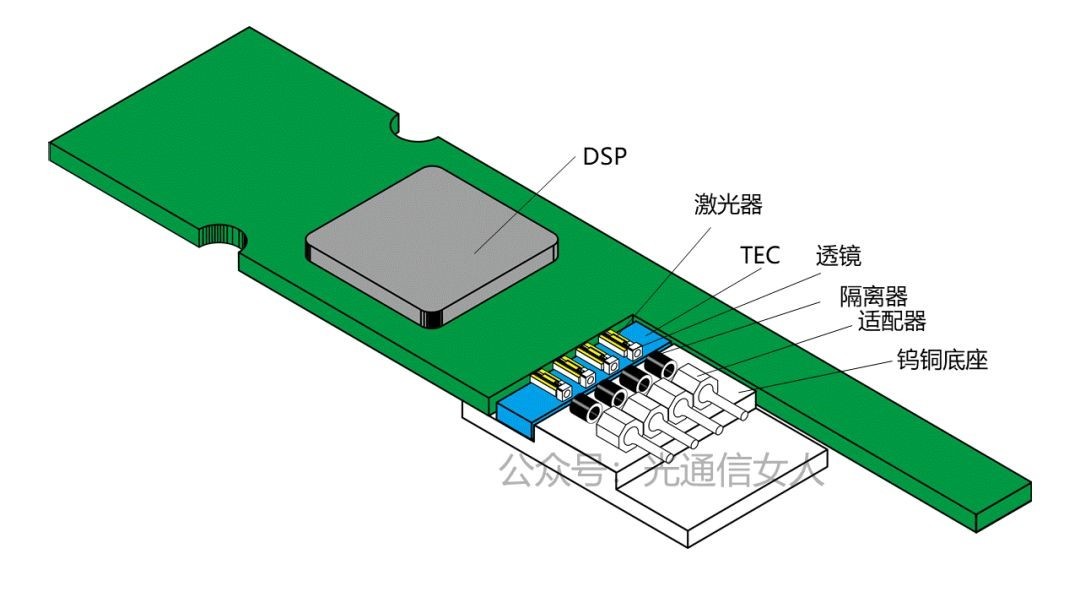 DSP
激光器
TEC
透镜
隔离器
适配器
钨铜底座
公众号 · 光通信女人