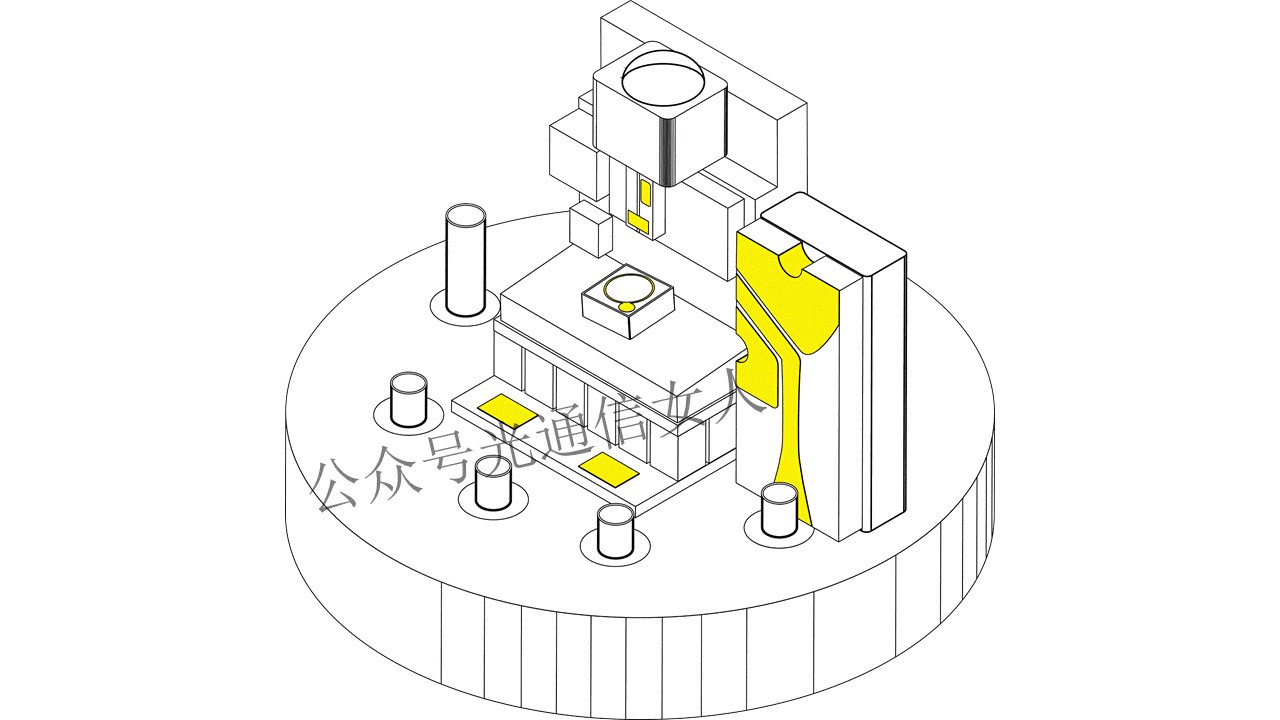 公众号光通信女人