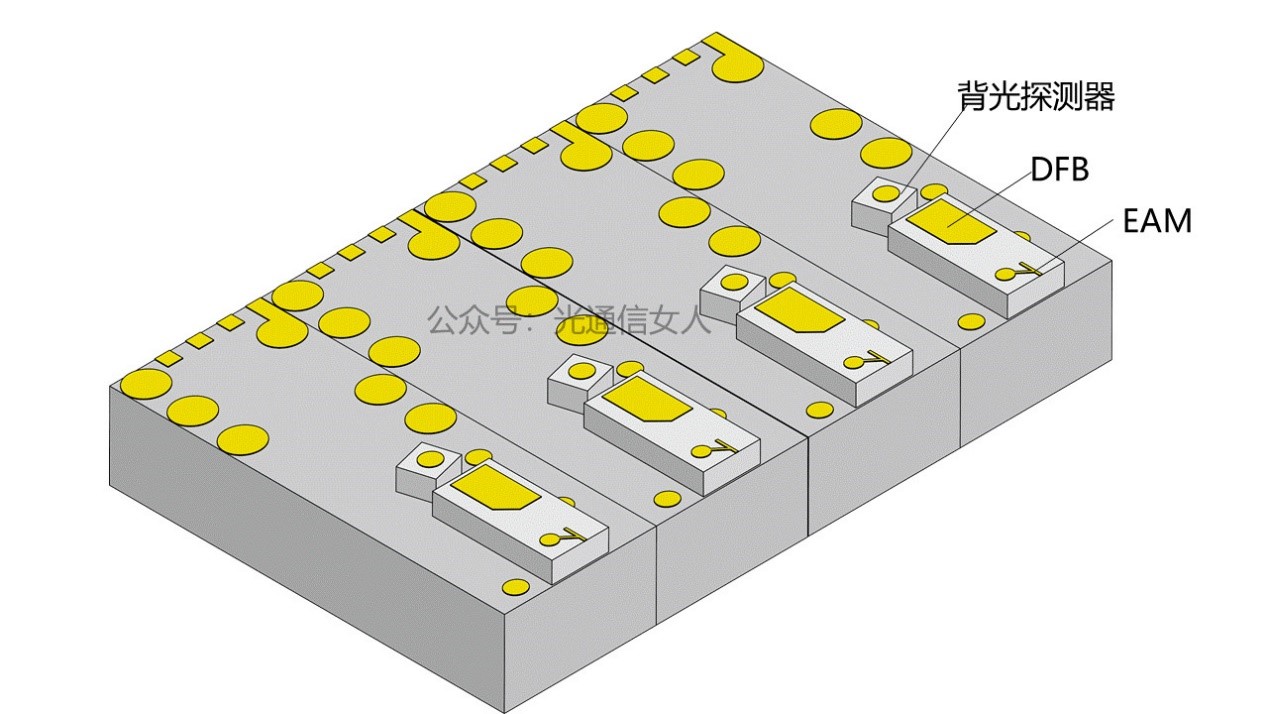 背光探测器

DFB

EAM

公众号：光通信女人