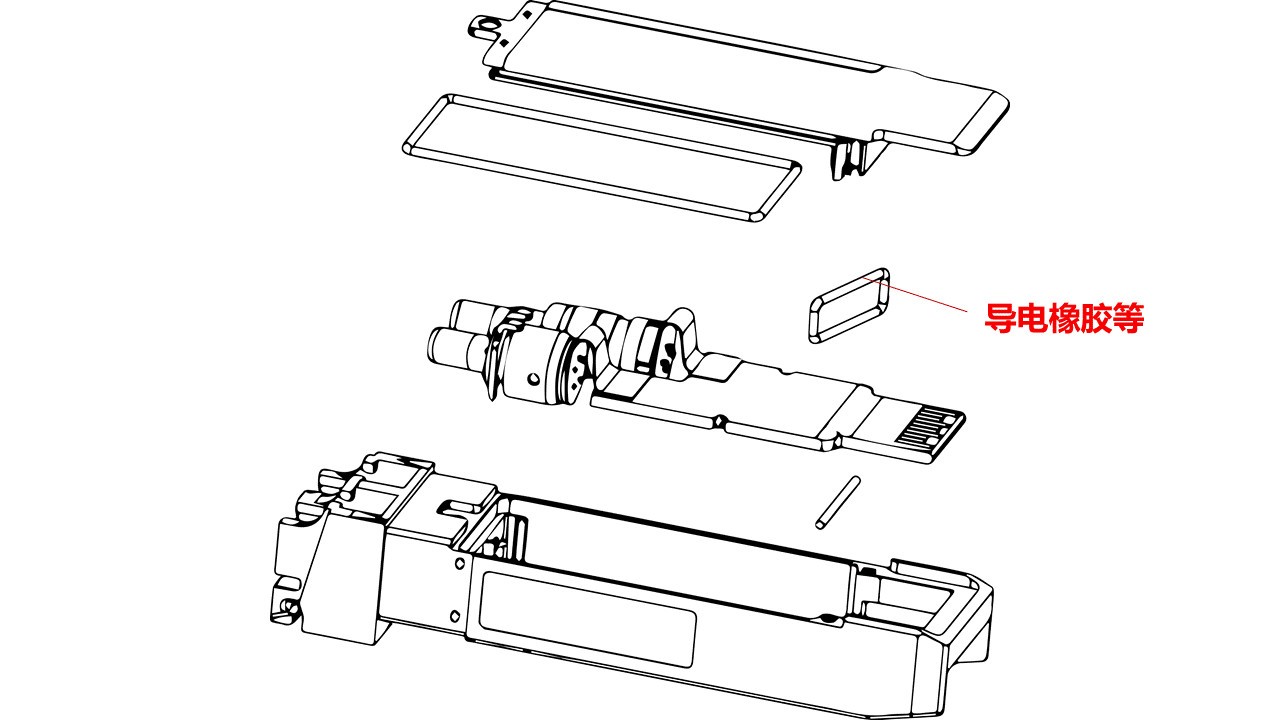 导电橡胶等