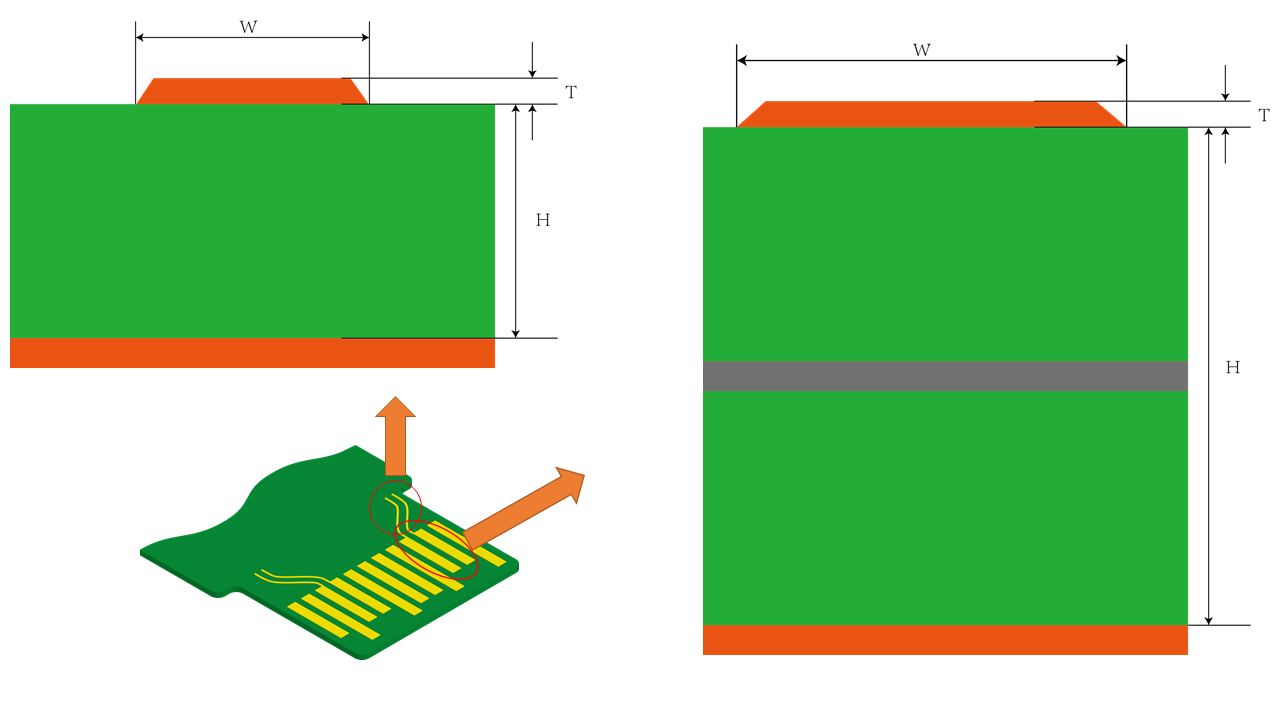 W

T

H

W

T

H