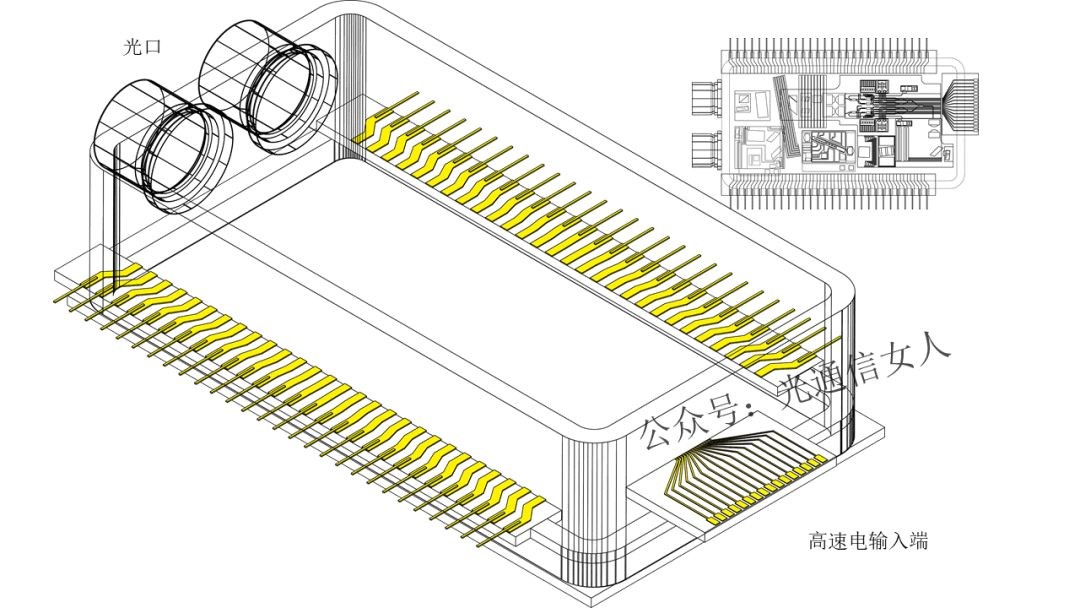 光口

公众号：光通信女人

高速电输入端