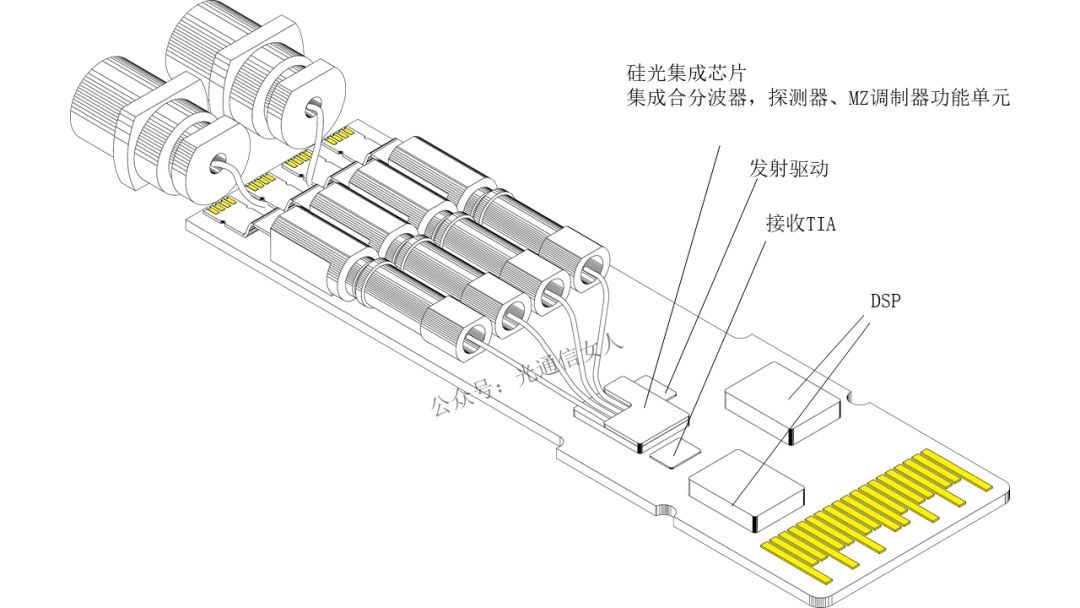 硅光集成芯片
集成合分波器，探测器、MZ调制器功能单元

发射驱动

接收TIA

DSP

公众号：光通信女人