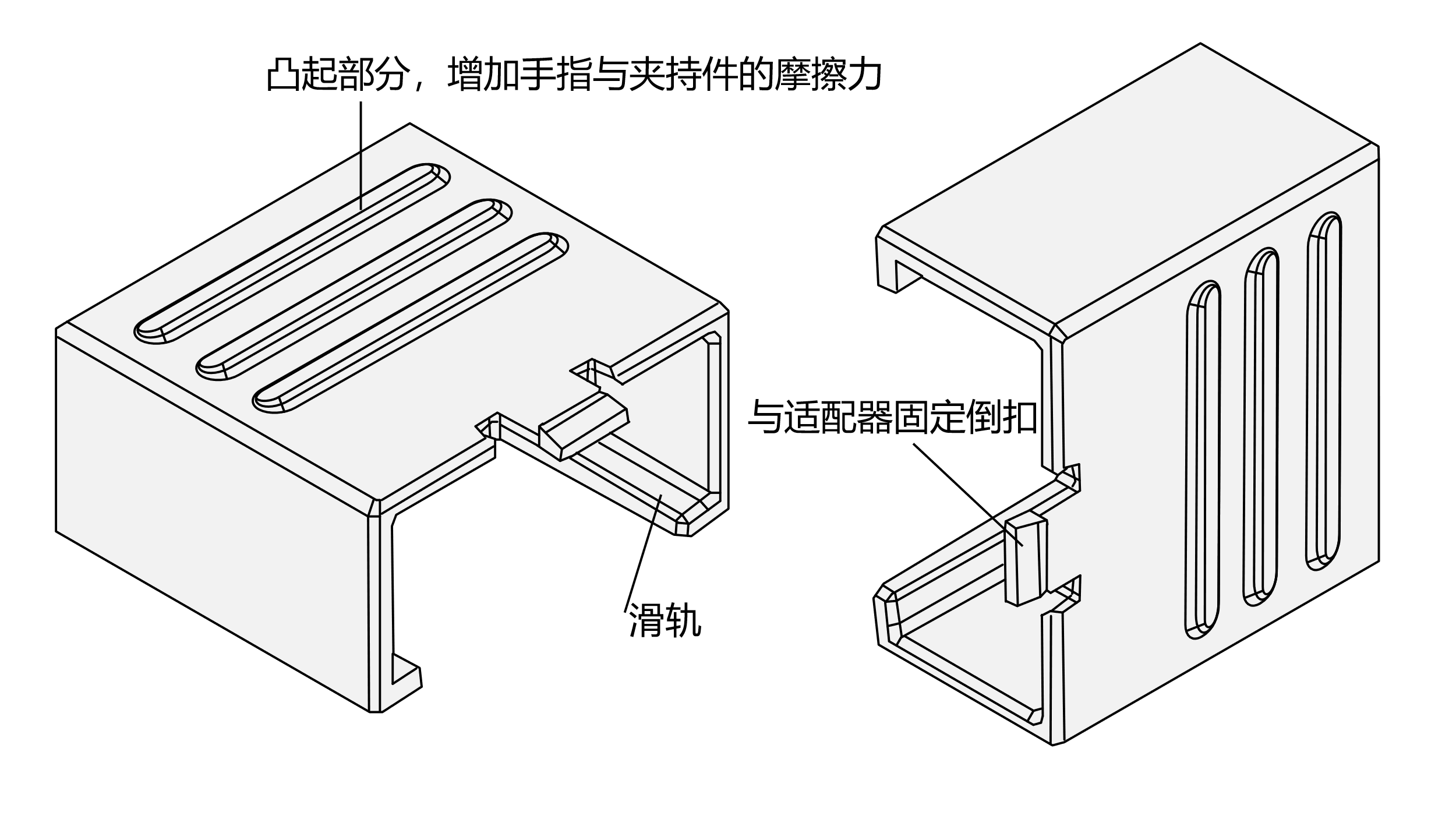 凸起部分，增加手指与夹持件的摩擦力

与适配器固定倒扣

滑轨